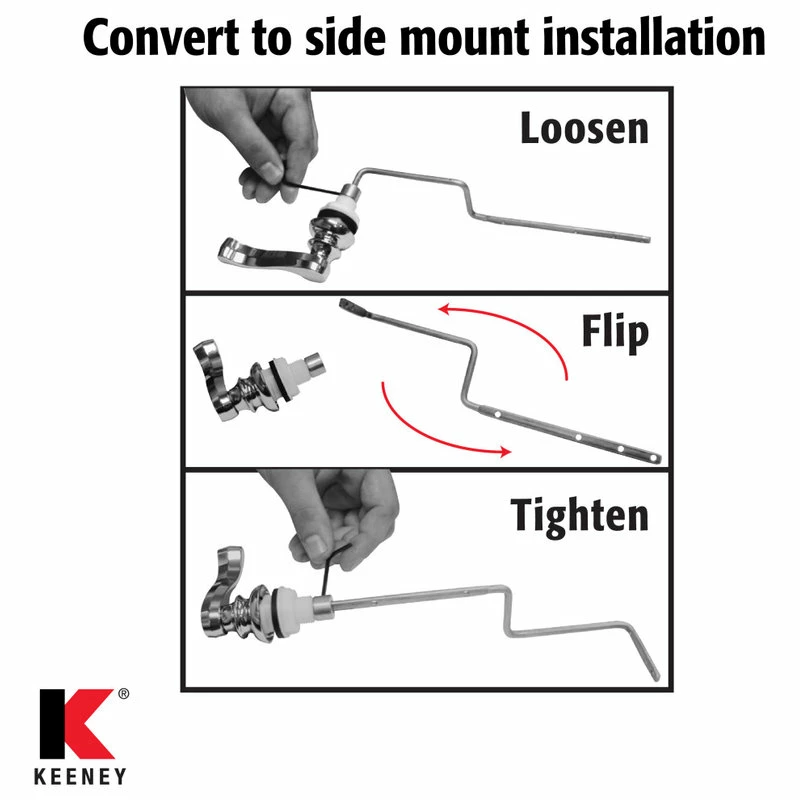 Convert to side mount installation

Loosen

Flip

Tighten

K®
KEENEY