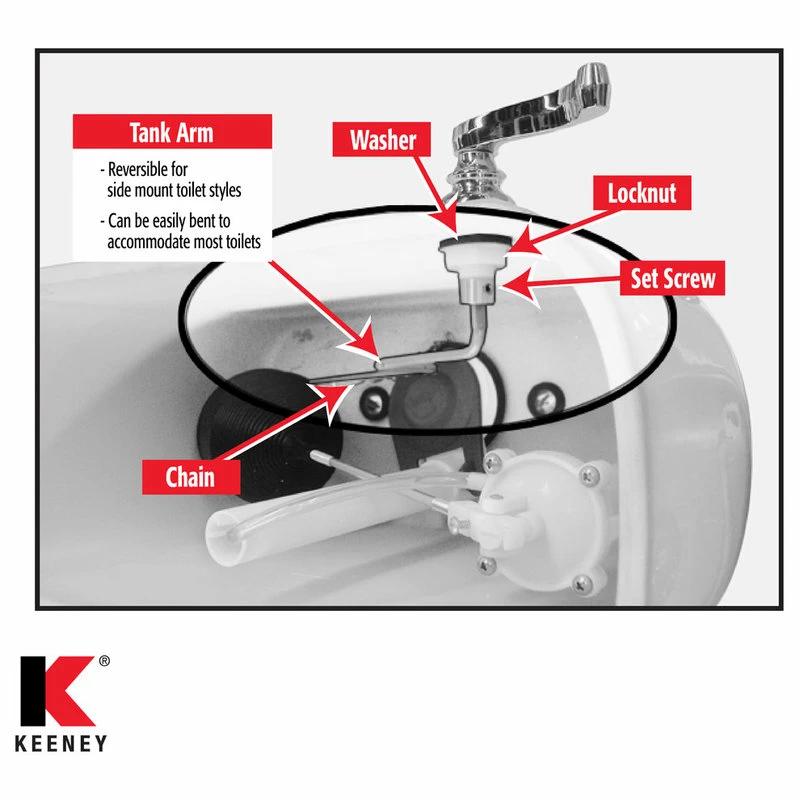 Tank Arm

- Reversible for side mount toilet styles

- Can be easily bent to accommodate most toilets

Washer

Locknut

Set Screw

Chain

K®

KEENEY